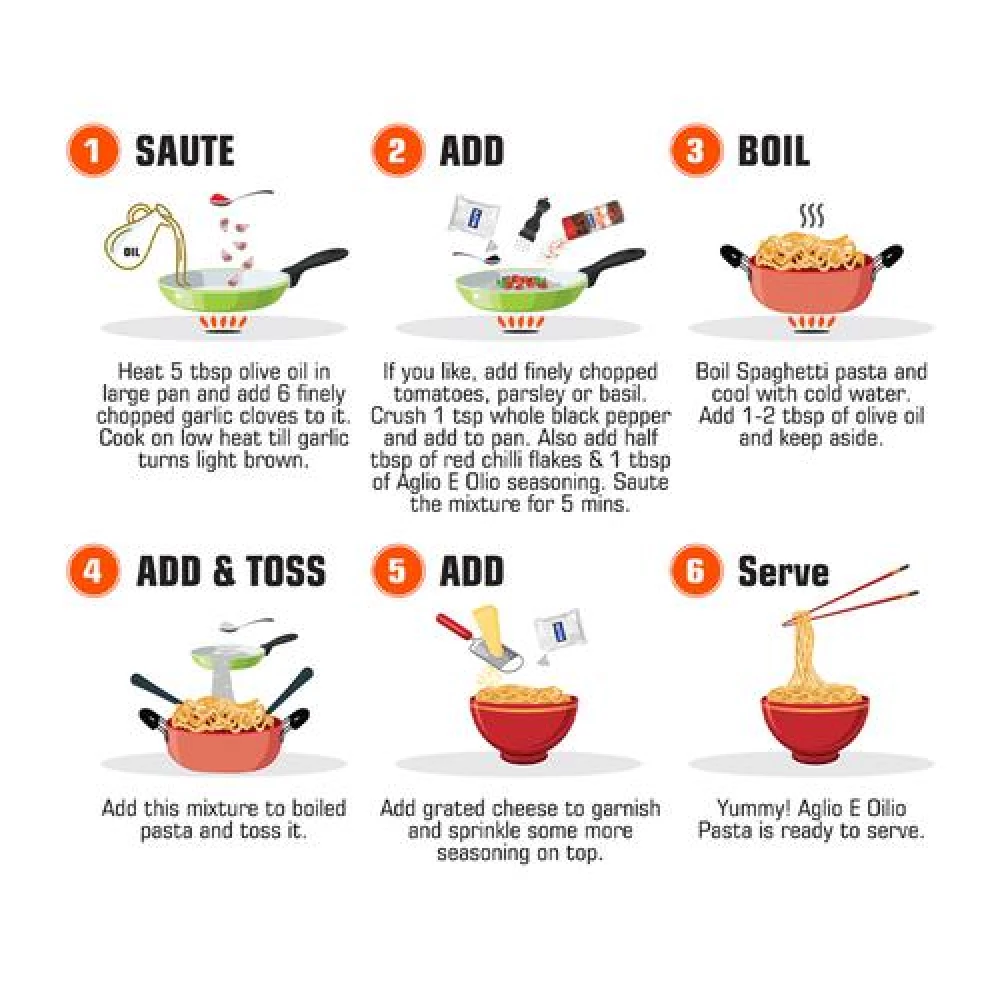 1 SAUTE

OIL

Heat 5 tbsp olive oil in large pan and add 6 finely chopped garlic cloves to it. Cook on low heat till garlic turns light brown.

2 ADD

If you like, add finely chopped tomatoes, parsley or basil. Crush 1 tsp whole black pepper and add to pan. Also add half tbsp of red chilli flakes & 1 tbsp of Aglio E Olio seasoning. Saute the mixture for 5 mins.

3 BOIL

Boil Spaghetti pasta and cool with cold water. Add 1-2 tbsp of olive oil and keep aside.

4 ADD & TOSS

Add this mixture to boiled pasta and toss it.

5 ADD

Add grated cheese to garnish and sprinkle some more seasoning on top.

6 Serve

Yummy! Aglio E Oilio Pasta is ready to serve.